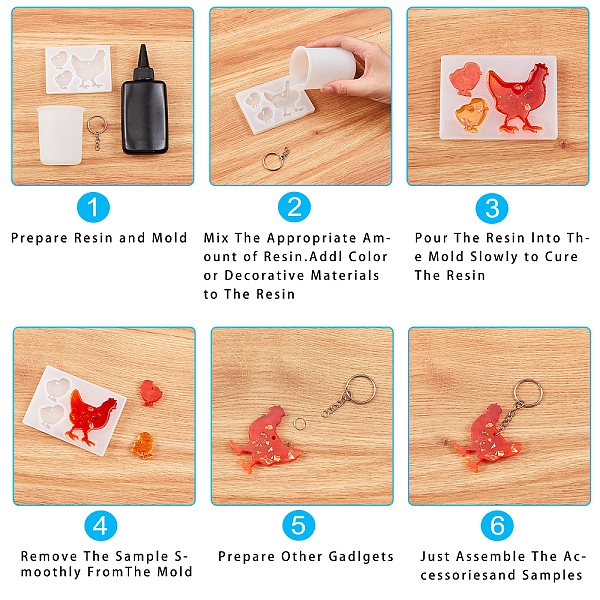 1

Prepare Resin and Mold

2

Mix The Appropriate Amount of Resin.Addl Color or Decorative Materials to The Resin

3

Pour The Resin Into The Mold Slowly to Cure The Resin

4

Remove The Sample Smoothly FromThe Mold

5

Prepare Other Gadlgets

6

Just Assemble The Accessoriesand Samples