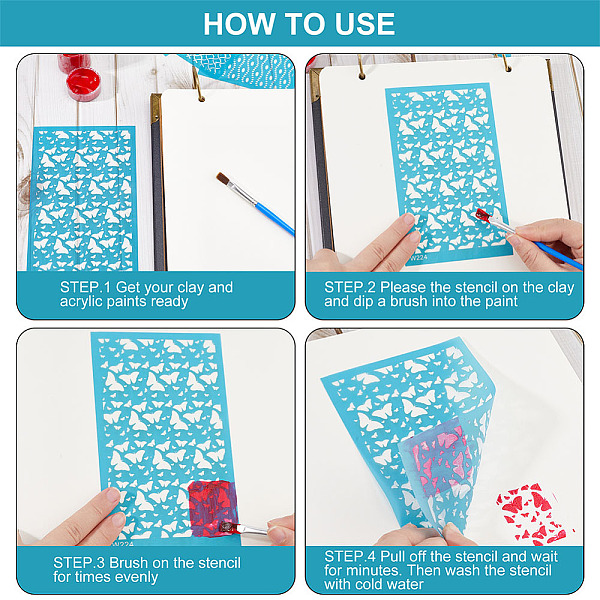 HOW TO USE

STEP.1 Get your clay and acrylic paints ready

W224

STEP.2 Please the stencil on the clay and dip a brush into the paint

W224

STEP.3 Brush on the stencil for times evenly

STEP.4 Pull off the stencil and wait for minutes. Then wash the stencil with cold water