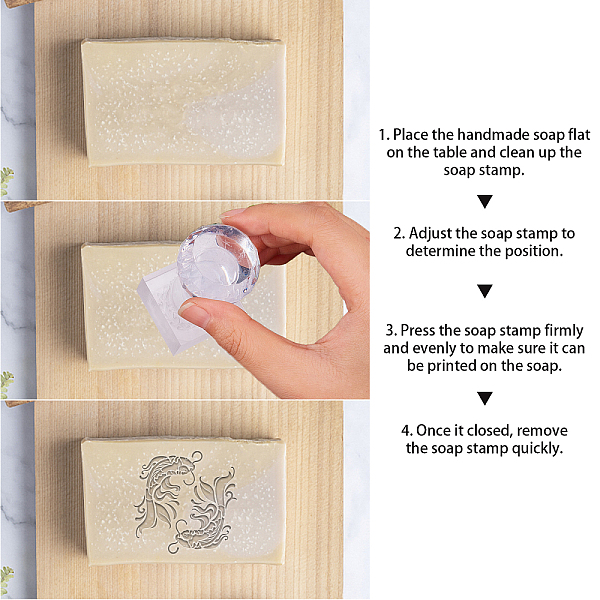 1. Place the handmade soap flat on the table and clean up the soap stamp.

▼

2. Adjust the soap stamp to determine the position.

▼

3. Press the soap stamp firmly and evenly to make sure it can be printed on the soap.

▼

4. Once it closed, remove the soap stamp quickly.