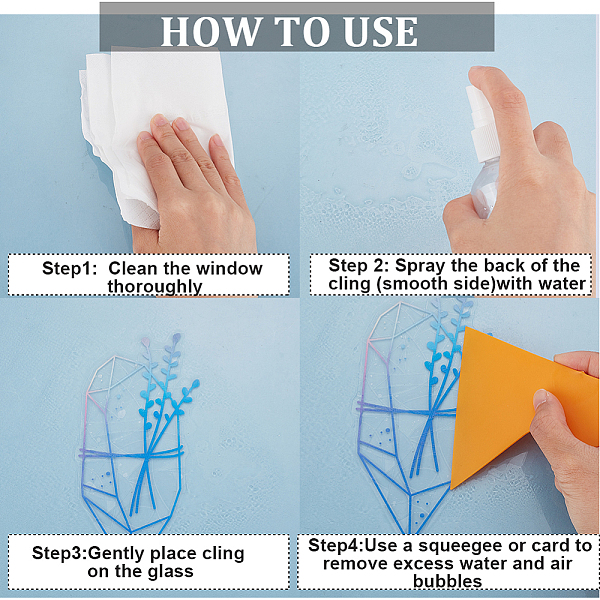 HOW TO USE

Step1: Clean the window thoroughly

Step 2: Spray the back of the cling (smooth side)with water

Step3:Gently place cling on the glass

Step4:Use a squeegee or card to remove excess water and air bubbles