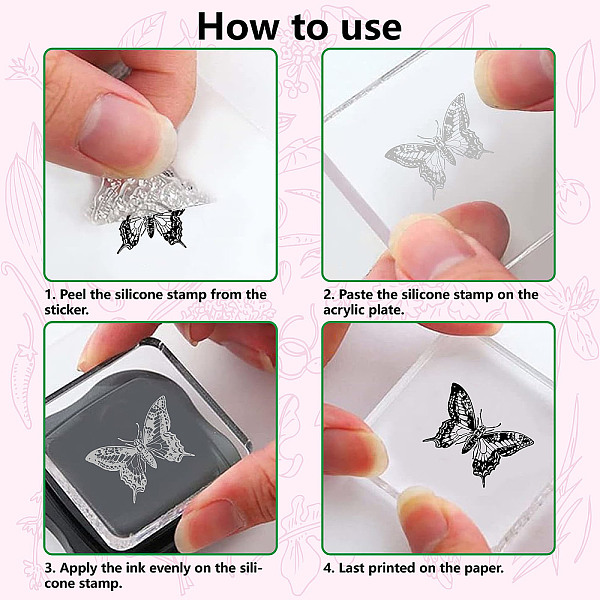 How to use

1. Peel the silicone stamp from the sticker.

2. Paste the silicone stamp on the acrylic plate.

3. Apply the ink evenly on the silicone stamp.

4. Last printed on the paper.