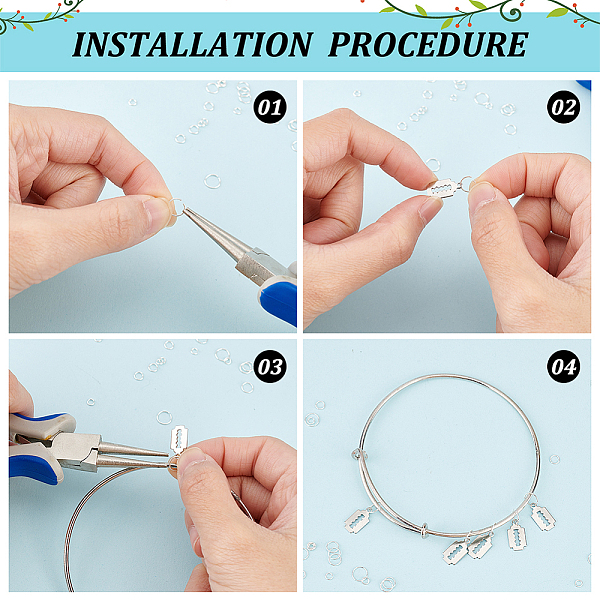 INSTALLATION PROCEDURE

01

02

03

04