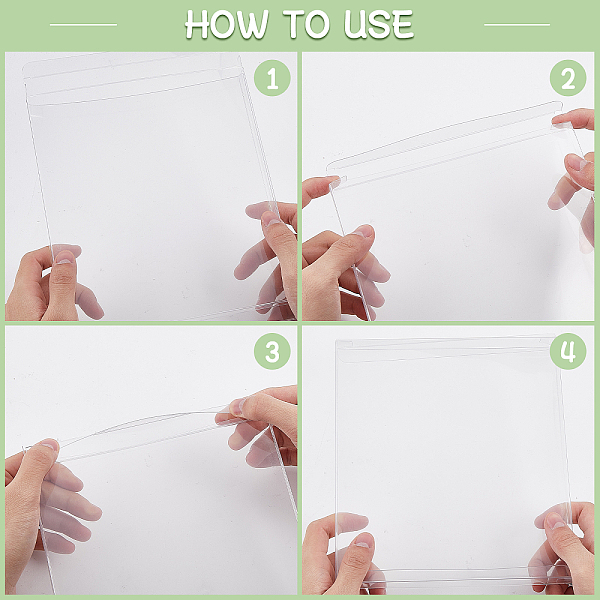 HOW TO USE

1

2

3

4