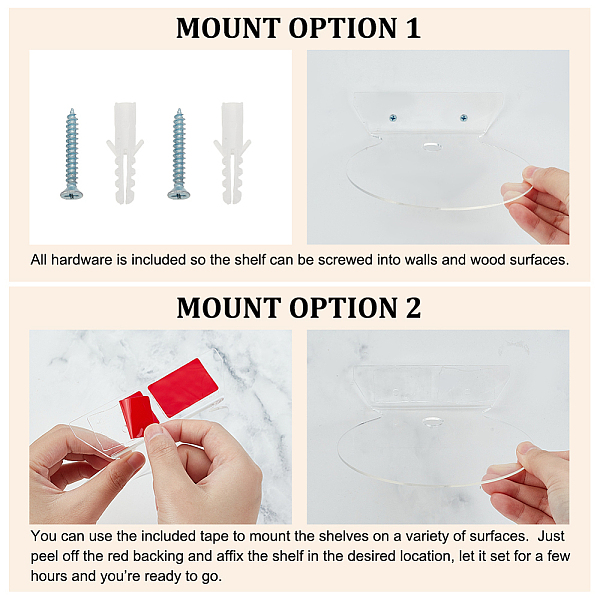 MOUNT OPTION 1

All hardware is included so the shelf can be screwed into walls and wood surfaces.

MOUNT OPTION 2

You can use the included tape to mount the shelves on a variety of surfaces. Just peel off the red backing and affix the shelf in the desired location, let it set for a few hours and you're ready to go.