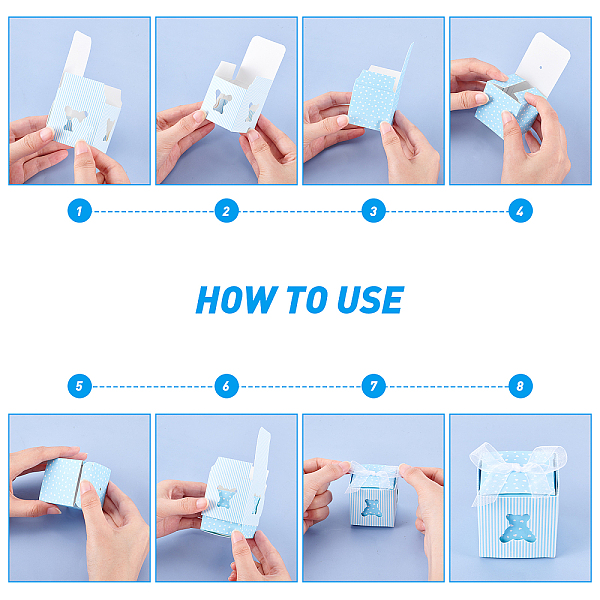 1 2 3 4

HOW TO USE

5 6 7 8