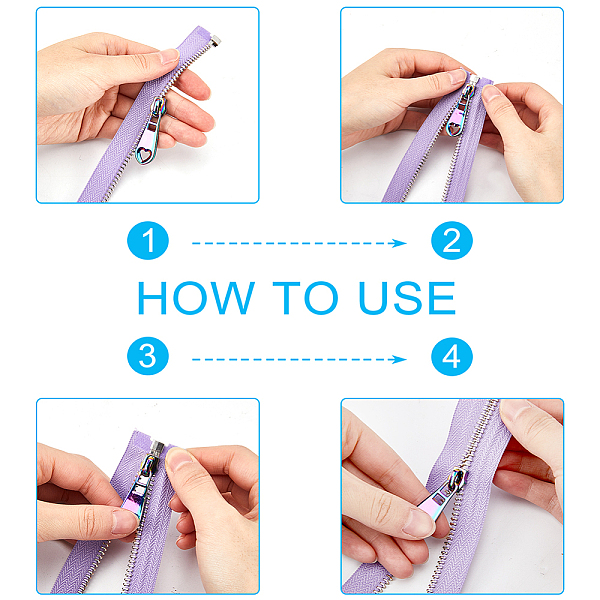 1
2
HOW TO USE
3
4