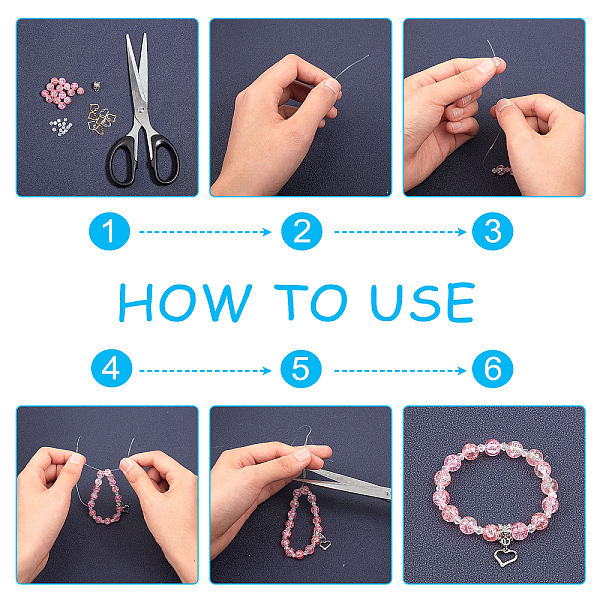 1
2
3

HOW TO USE

4
5
6