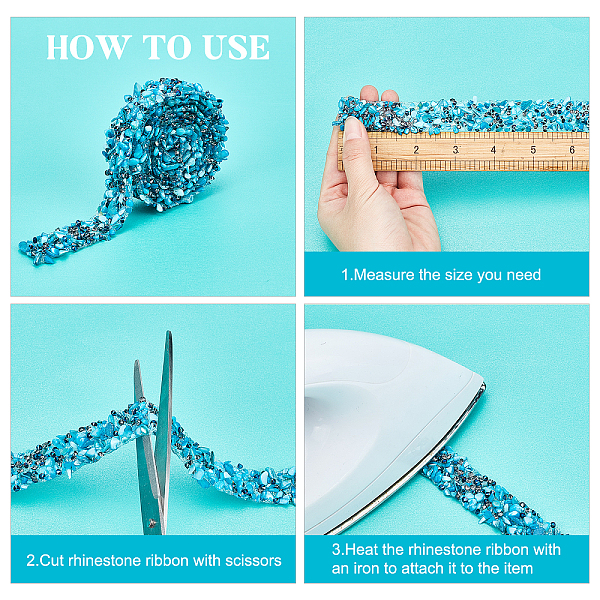 HOW TO USE

1 2 3 4 5 6

1.Measure the size you need

2.Cut rhinestone ribbon with scissors

3.Heat the rhinestone ribbon with an iron to attach it to the item