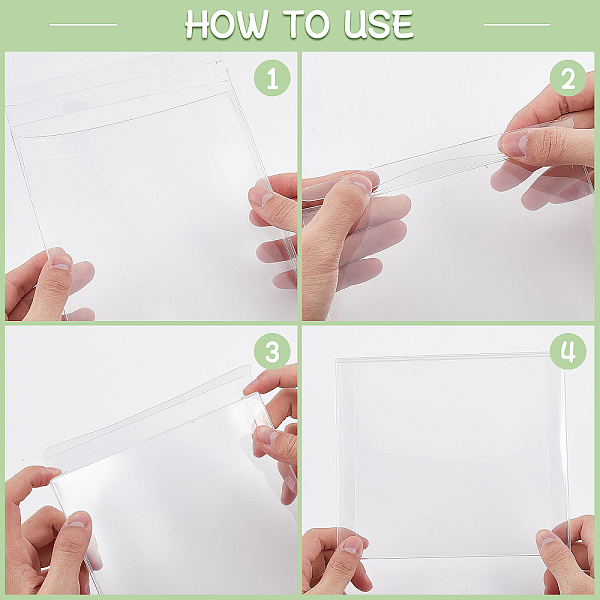 HOW TO USE

1

2

3

4