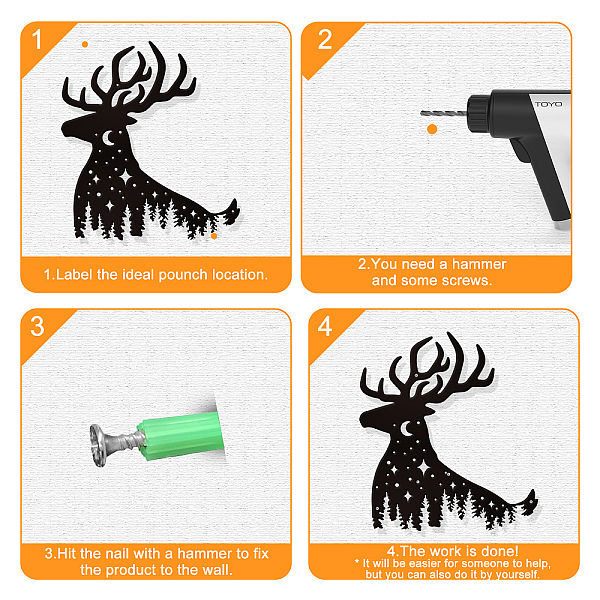 1

1.Label the ideal pounch location.

2

TOYO

2.You need a hammer and some screws.

3

3.Hit the nail with a hammer to fix the product to the wall.

4

4.The work is done!
* It will be easier for someone to help, but you can also do it by yourself.