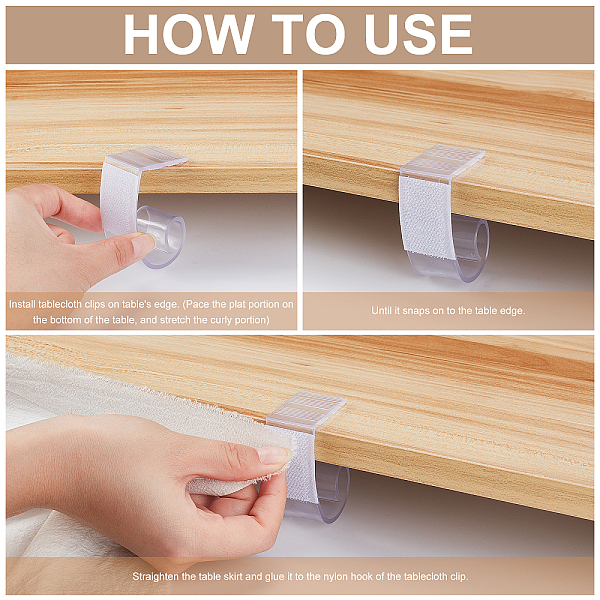 HOW TO USE

Install tablecloth clips on table's edge. (Pace the plat portion on the bottom of the table, and stretch the curly portion)

Until it snaps on to the table edge.

Straighten the table skirt and glue it to the nylon hook of the tablecloth clip.