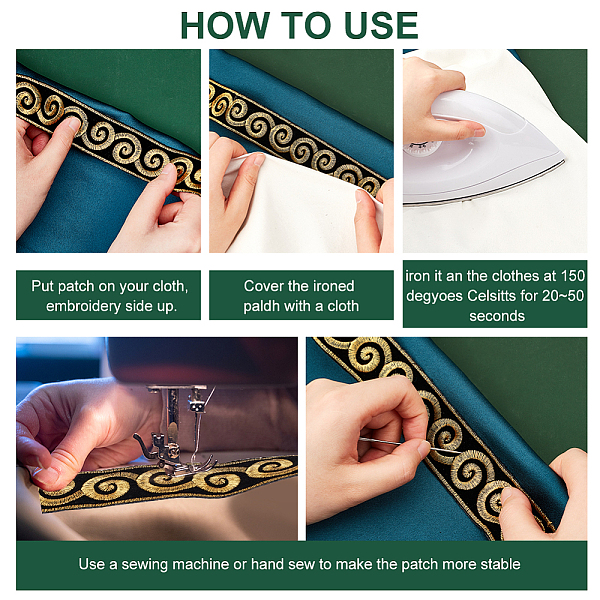 HOW TO USE

Put patch on your cloth, embroidery side up.

Cover the ironed paldh with a cloth

iron it an the clothes at 150 degyoes Celsitts for 20~50 seconds

Use a sewing machine or hand sew to make the patch more stable