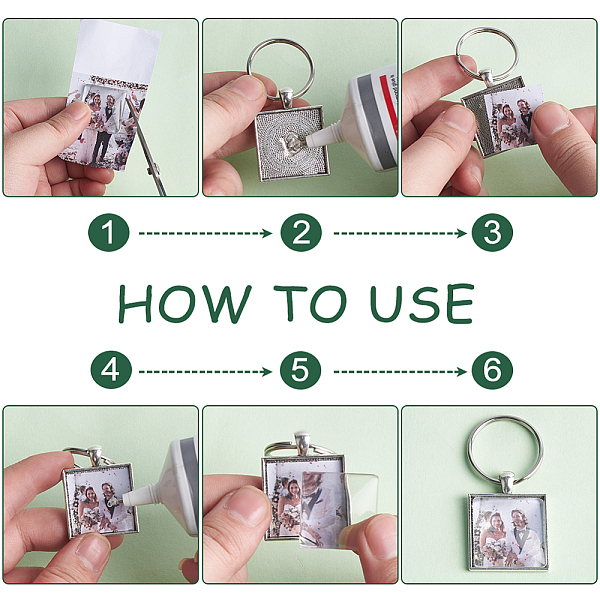 1
2
3

HOW TO USE

4
5
6