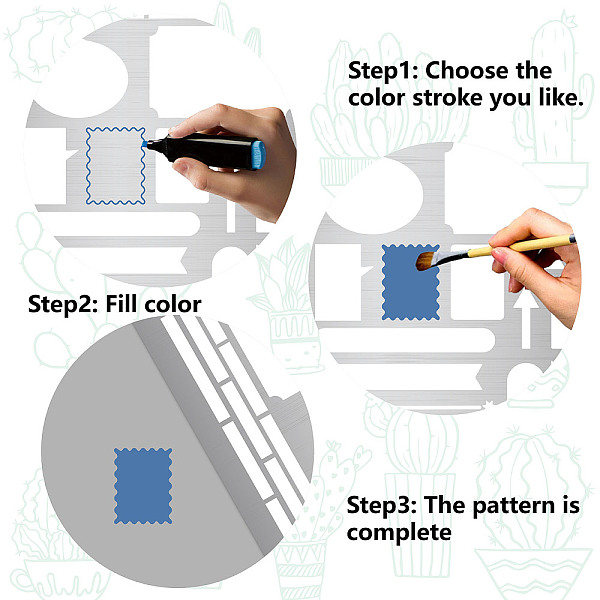 Step1: Choose the color stroke you like.

Step2: Fill color

Step3: The pattern is complete