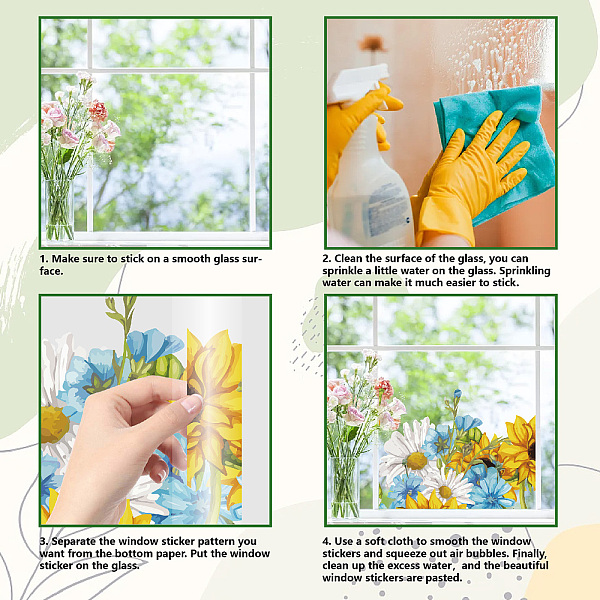 1. Make sure to stick on a smooth glass surface.

2. Clean the surface of the glass, you can sprinkle a little water on the glass. Sprinkling water can make it much easier to stick.

3. Separate the window sticker pattern you want from the bottom paper. Put the window sticker on the glass.

4. Use a soft cloth to smooth the window stickers and squeeze out air bubbles. Finally, clean up the excess water, and the beautiful window stickers are pasted.