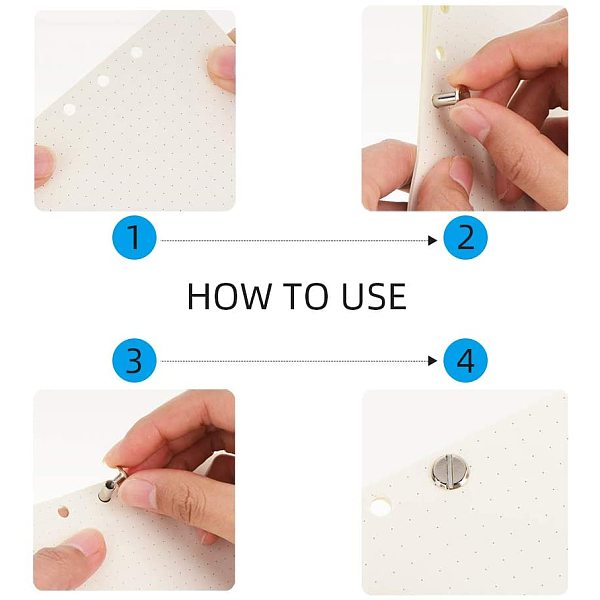 1

2

HOW TO USE

3

4