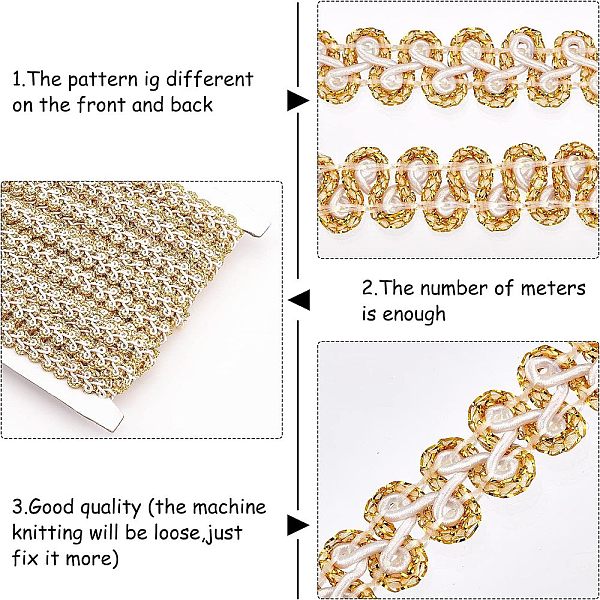 1.The pattern ig different on the front and back

2.The number of meters is enough

3.Good quality (the machine knitting will be loose,just fix it more)