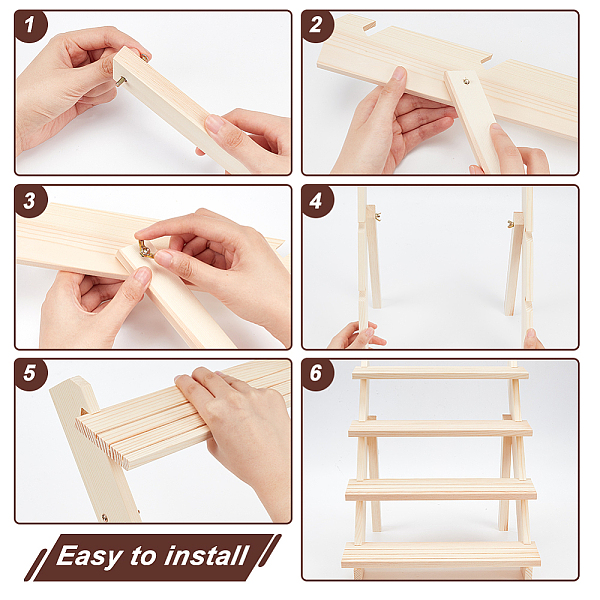 1

2

3

4

5

6

Easy to install