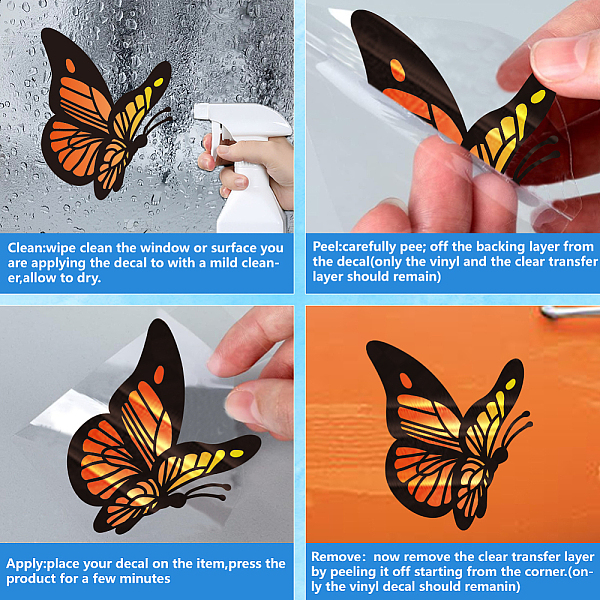 Clean:wipe clean the window or surface you are applying the decal to with a mild cleaner,allow to dry.

Peel:carefully pee; off the backing layer from the decal(only the vinyl and the clear transfer layer should remain)

Apply:place your decal on the item,press the product for a few minutes

Remove: now remove the clear transfer layer by peeling it off starting from the corner.(only the vinyl decal should remanin)