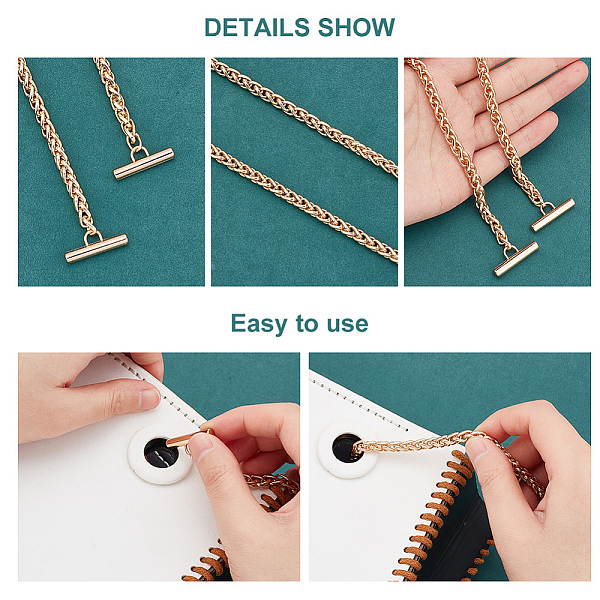 DETAILS SHOW

Easy to use