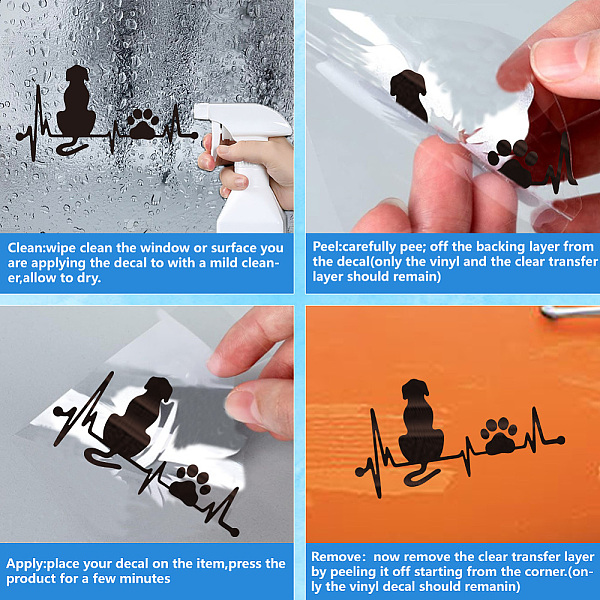 Clean:wipe clean the window or surface you are applying the decal to with a mild cleaner,allow to dry.

Peel:carefully pee; off the backing layer from the decal(only the vinyl and the clear transfer layer should remain)

Apply:place your decal on the item,press the product for a few minutes

Remove: now remove the clear transfer layer by peeling it off starting from the corner.(only the vinyl decal should remanin)