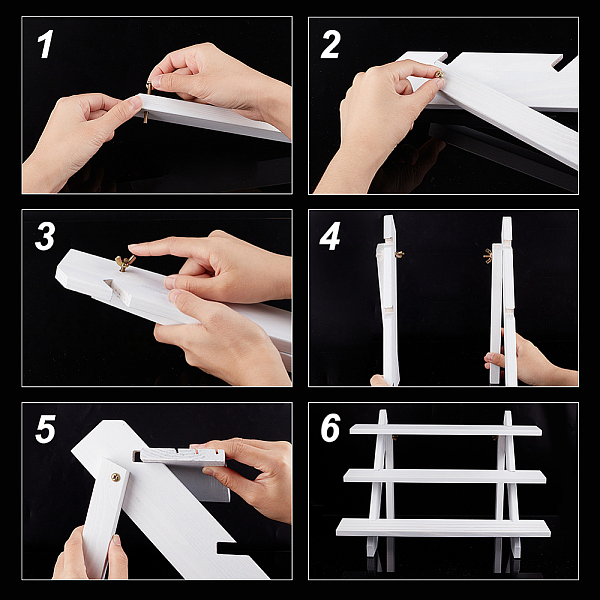 1

2

3

4

5

6