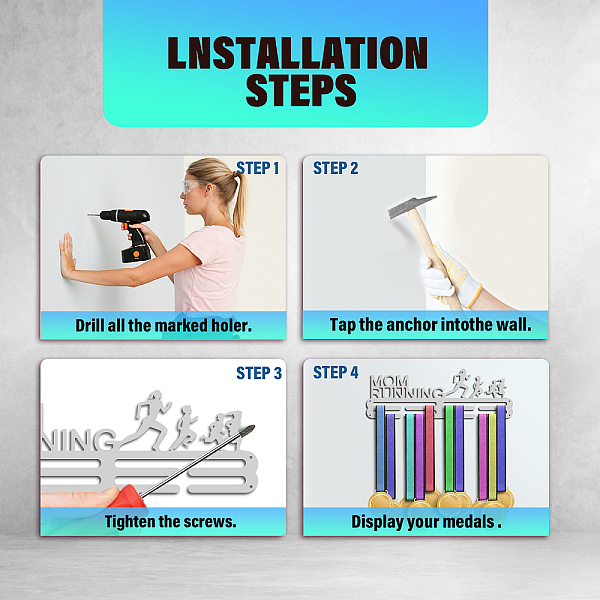 LNSTALLATION STEPS

STEP 1

Drill all the marked holer.

STEP 2

Tap the anchor intothe wall.

STEP 3

NING

Tighten the screws.

STEP 4

MOM RUNNING

Display your medals .