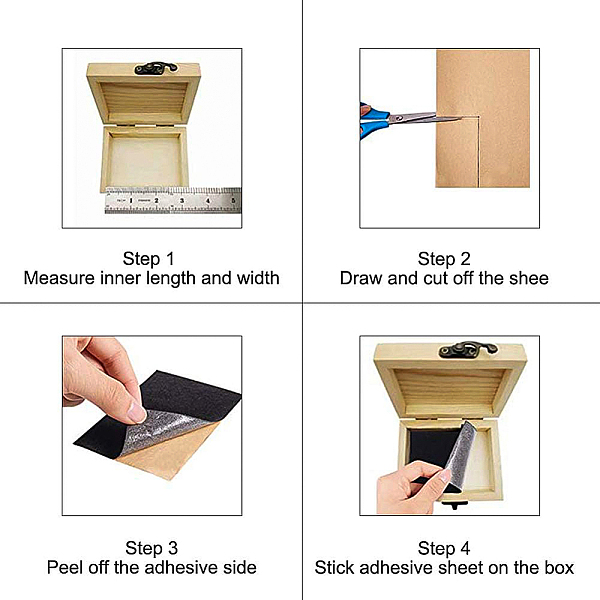 1 2 3 4 5

Step 1
Measure inner length and width

Step 2
Draw and cut off the shee

Step 3
Peel off the adhesive side

Step 4
Stick adhesive sheet on the box