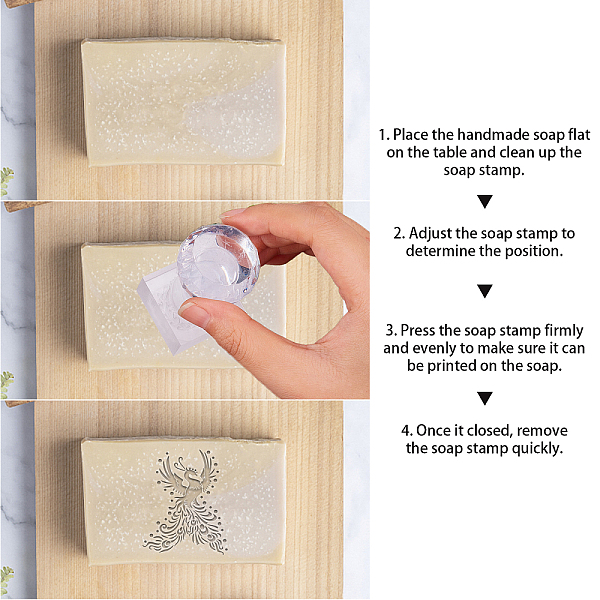 1. Place the handmade soap flat on the table and clean up the soap stamp.

▼

2. Adjust the soap stamp to determine the position.

▼

3. Press the soap stamp firmly and evenly to make sure it can be printed on the soap.

▼

4. Once it closed, remove the soap stamp quickly.