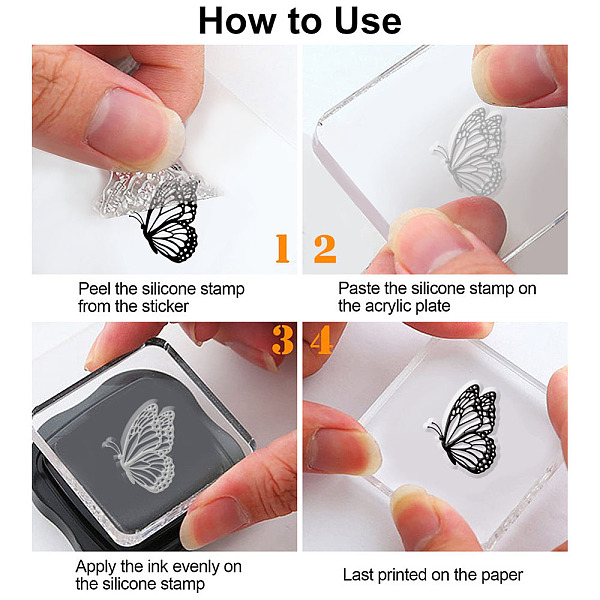 How to Use

1

Peel the silicone stamp from the sticker

2

Paste the silicone stamp on the acrylic plate

3

Apply the ink evenly on the silicone stamp

4

Last printed on the paper