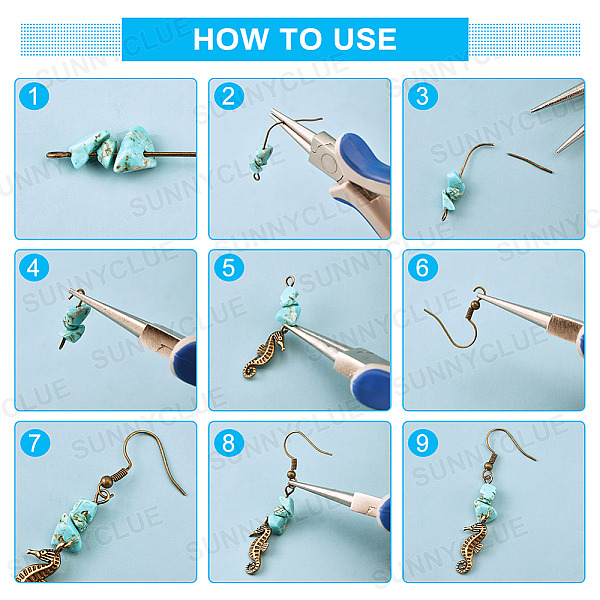 HOW TO USE

1

2

3

4

5

6

7

8

9

SUNNYCLUE