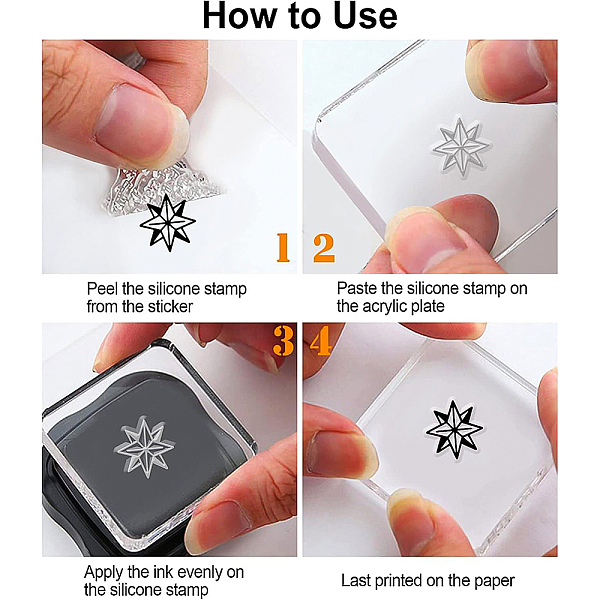 How to Use

1

Peel the silicone stamp from the sticker

2

Paste the silicone stamp on the acrylic plate

3

Apply the ink evenly on the silicone stamp

4

Last printed on the paper