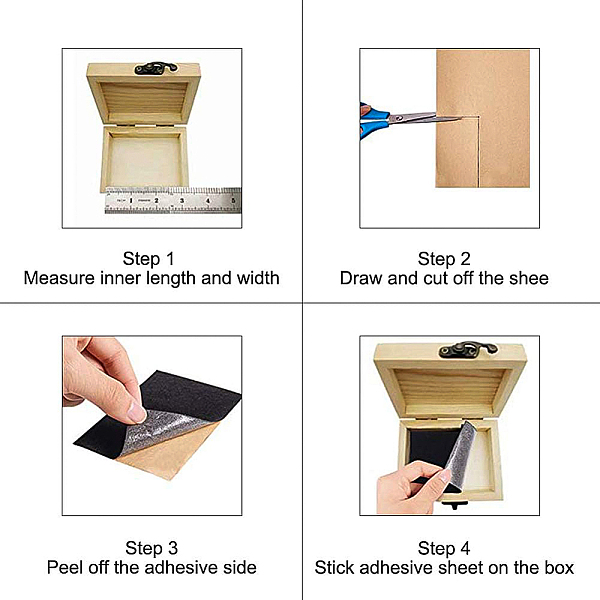 1 2 3 4 5

Step 1
Measure inner length and width

Step 2
Draw and cut off the shee

Step 3
Peel off the adhesive side

Step 4
Stick adhesive sheet on the box