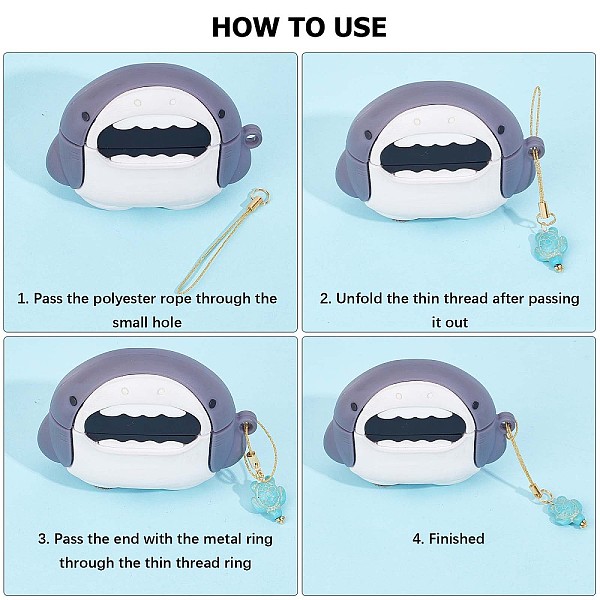 HOW TO USE

1. Pass the polyester rope through the small hole

2. Unfold the thin thread after passing it out

3. Pass the end with the metal ring through the thin thread ring

4. Finished