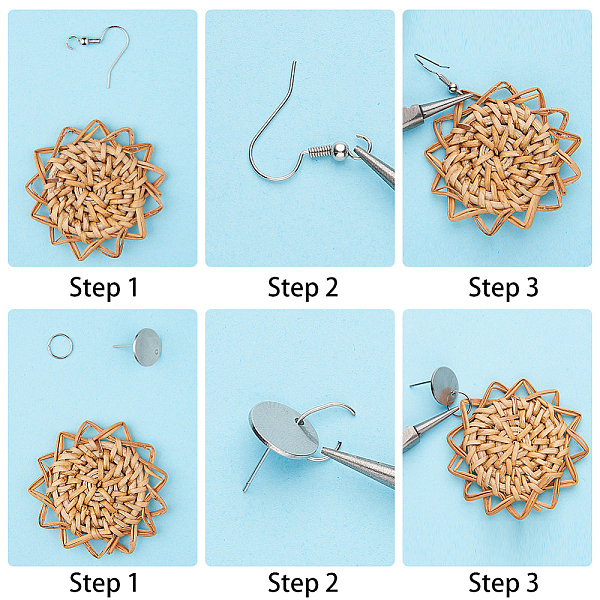 Step 1

Step 2

Step 3

Step 1

Step 2

Step 3