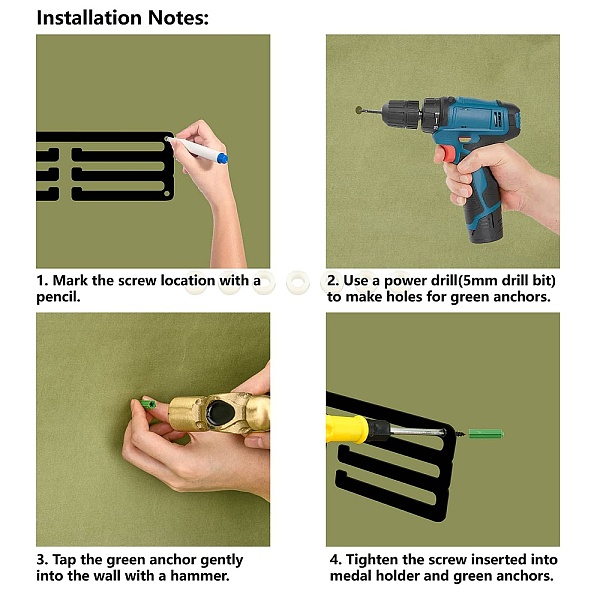 Installation Notes:

1. Mark the screw location with a pencil.

2. Use a power drill(5mm drill bit) to make holes for green anchors.

3. Tap the green anchor gently into the wall with a hammer.

4. Tighten the screw inserted into medal holder and green anchors.