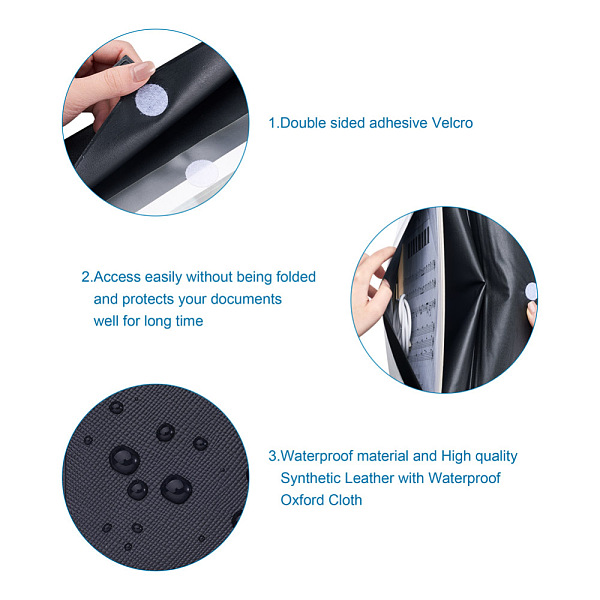 1.Double sided adhesive Velcro

2.Access easily without being folded and protects your documents well for long time

3.Waterproof material and High quality Synthetic Leather with Waterproof Oxford Cloth