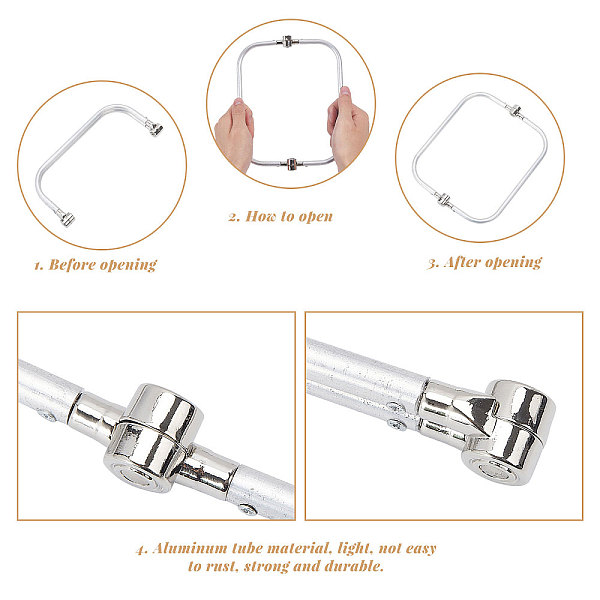 1. Before opening

2. How to open

3. After opening

4. Aluminum tube material, light, not easy to rust, strong and durable.