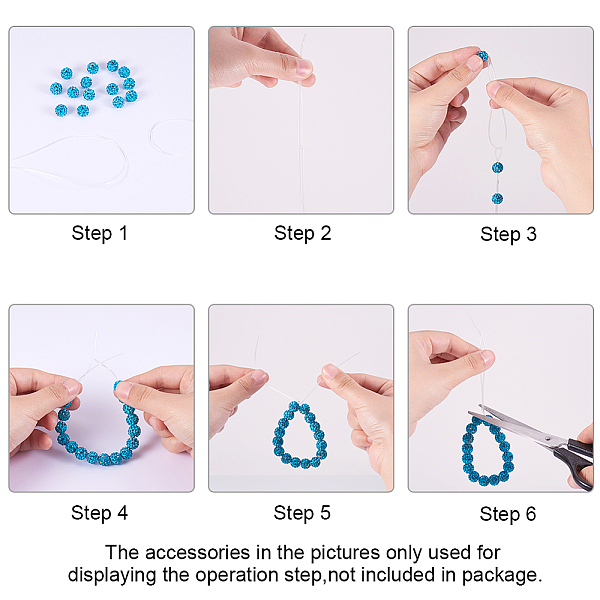 Step 1

Step 2

Step 3

Step 4

Step 5

Step 6

The accessories in the pictures only used for displaying the operation step,not included in package.