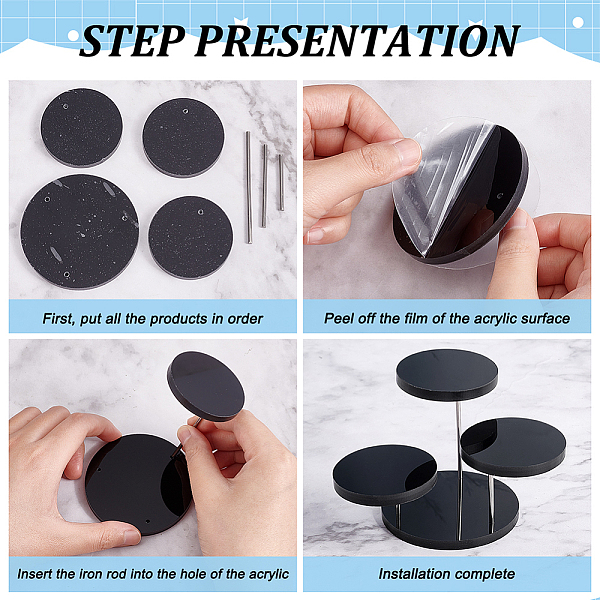 STEP PRESENTATION

First, put all the products in order

Peel off the film of the acrylic surface

Insert the iron rod into the hole of the acrylic

Installation complete