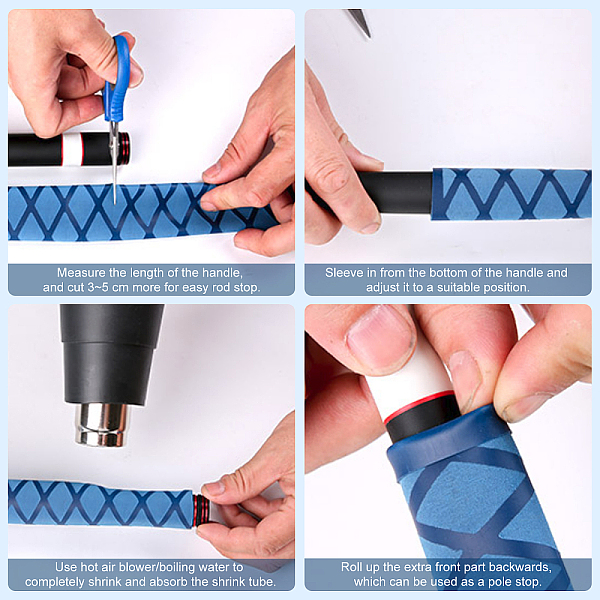 Measure the length of the handle, and cut 3~5 cm more for easy rod stop.

Sleeve in from the bottom of the handle and adjust it to a suitable position.

Use hot air blower/boiling water to completely shrink and absorb the shrink tube.

Roll up the extra front part backwards, which can be used as a pole stop.