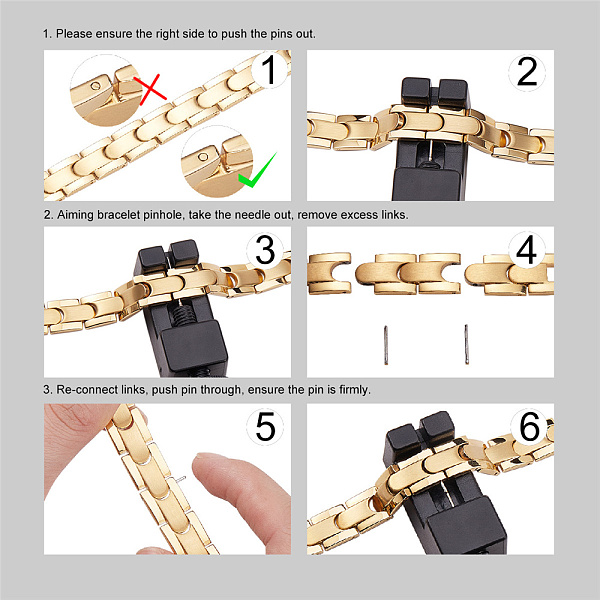 1. Please ensure the right side to push the pins out.

1

2

2. Aiming bracelet pinhole, take the needle out, remove excess links.

3

4

3. Re-connect links, push pin through, ensure the pin is firmly.

5

6