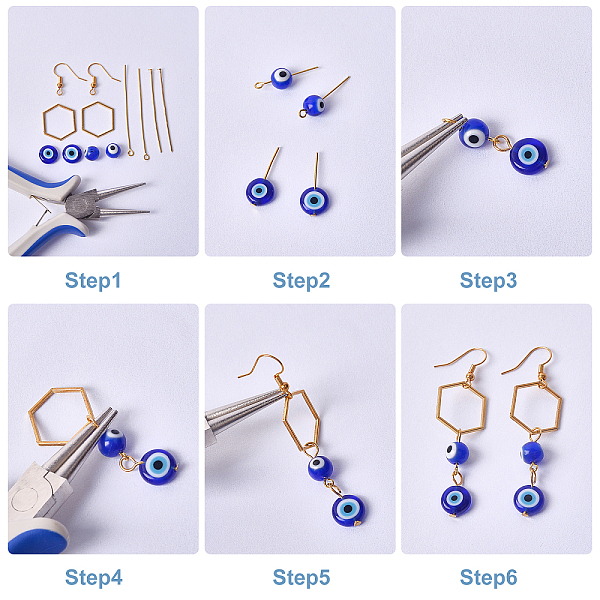 Step1

Step2

Step3

Step4

Step5

Step6