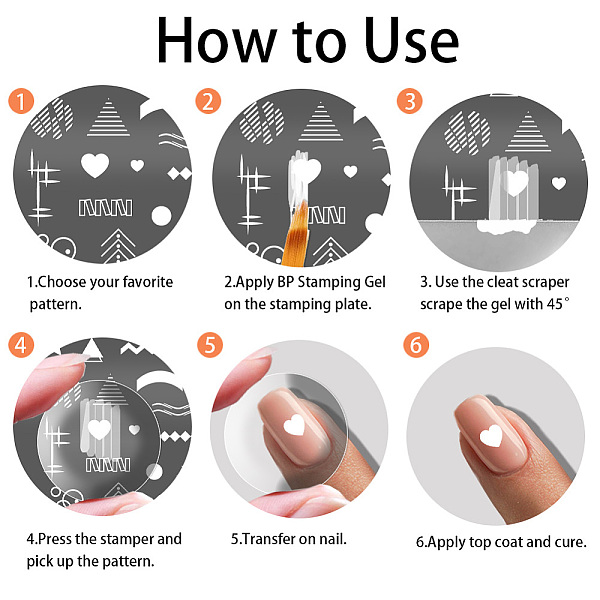 How to Use

1

1.Choose your favorite pattern.

2

2.Apply BP Stamping Gel on the stamping plate.

3

3. Use the cleat scraper scrape the gel with 45°

4

4.Press the stamper and pick up the pattern.

5

5.Transfer on nail.

6

6.Apply top coat and cure.