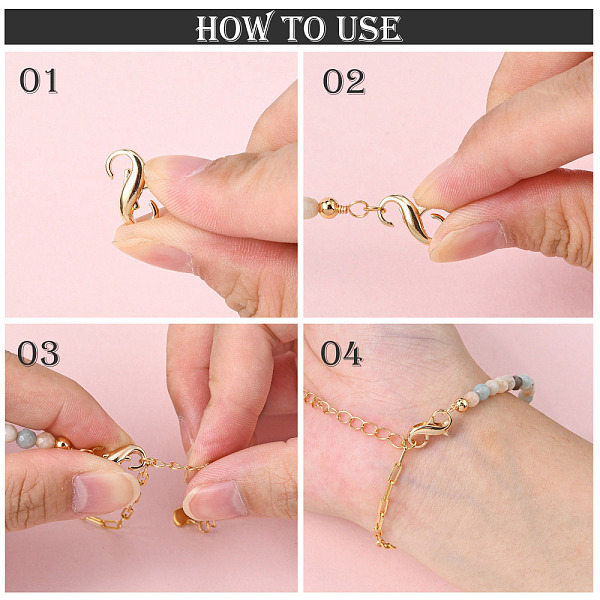 HOW TO USE

01

02

03

04