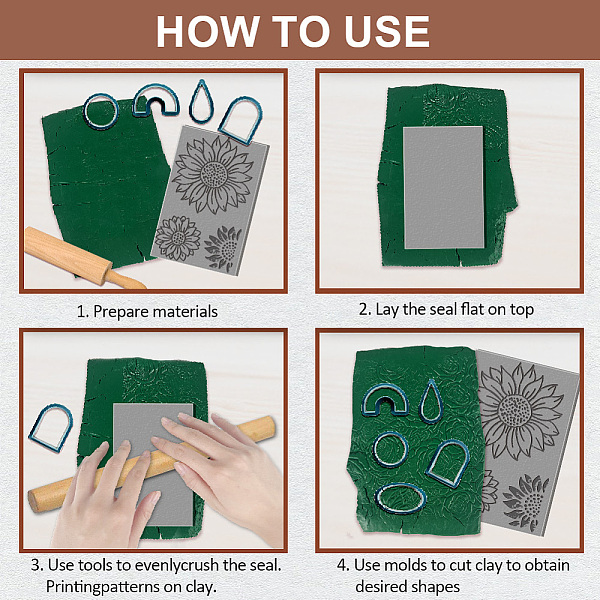 HOW TO USE

1. Prepare materials

2. Lay the seal flat on top

3. Use tools to evenlycrush the seal. Printingpatterns on clay.

4. Use molds to cut clay to obtain desired shapes