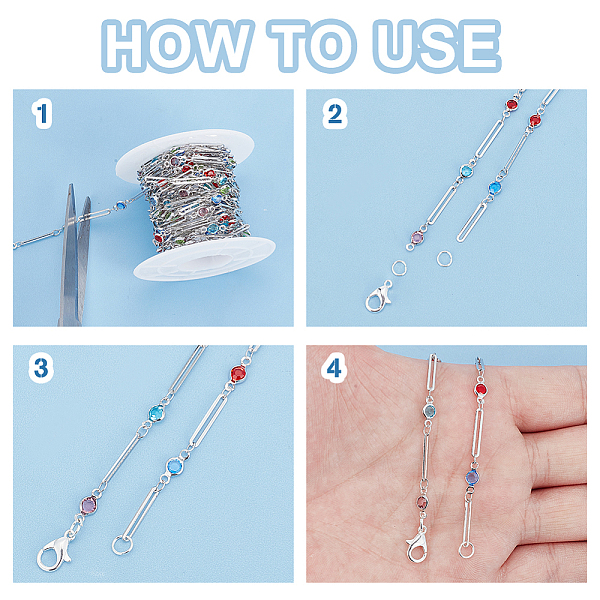 HOW TO USE

1

2

3

4