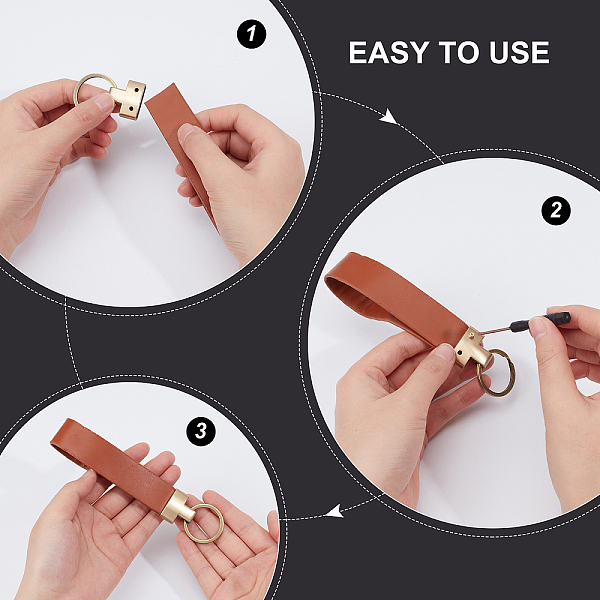 1

EASY TO USE

2

3