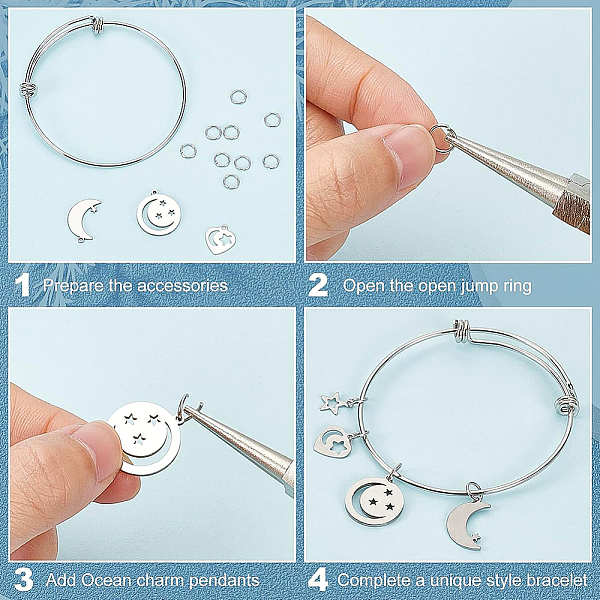 1 Prepare the accessories

2 Open the open jump ring

3 Add Ocean charm pendants

4 Complete a unique style bracelet