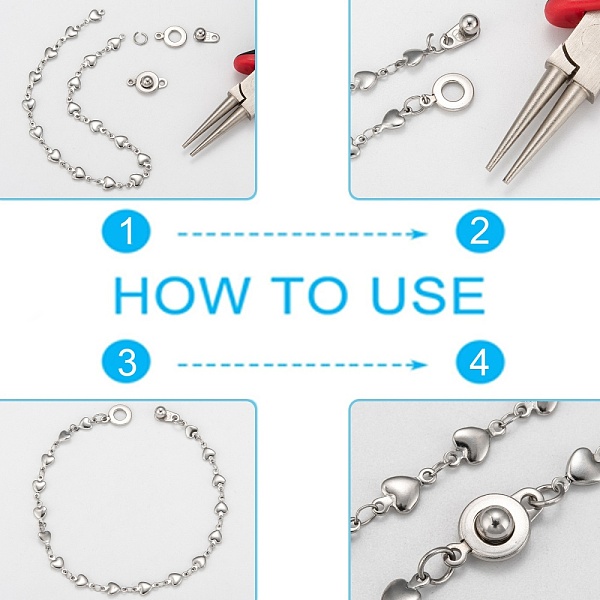 1

2

HOW TO USE

3

4